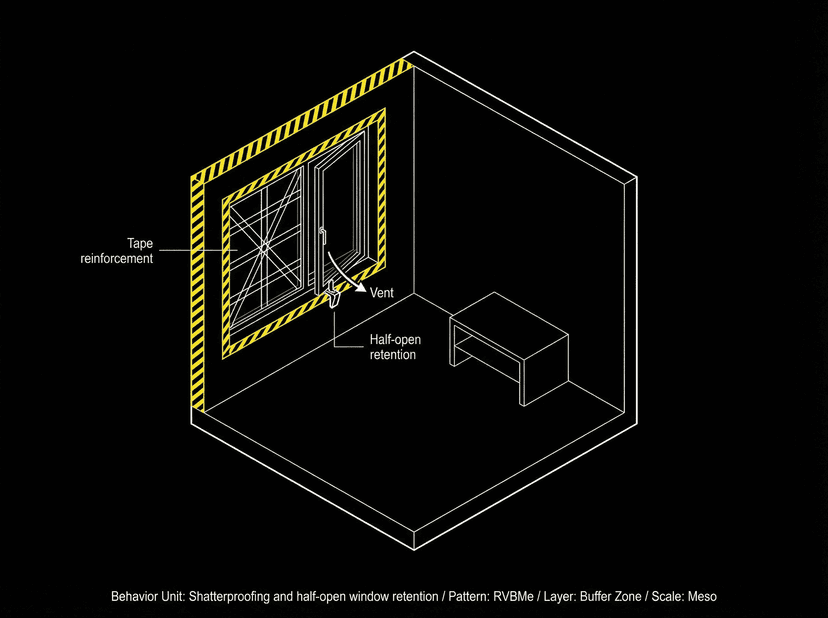 Tape reinforcement

Vent

Half-open retention

Behavior Unit: Shatterproofing and half-open window retention / Pattern: RVBMe / Layer: Buffer Zone / Scale: Meso