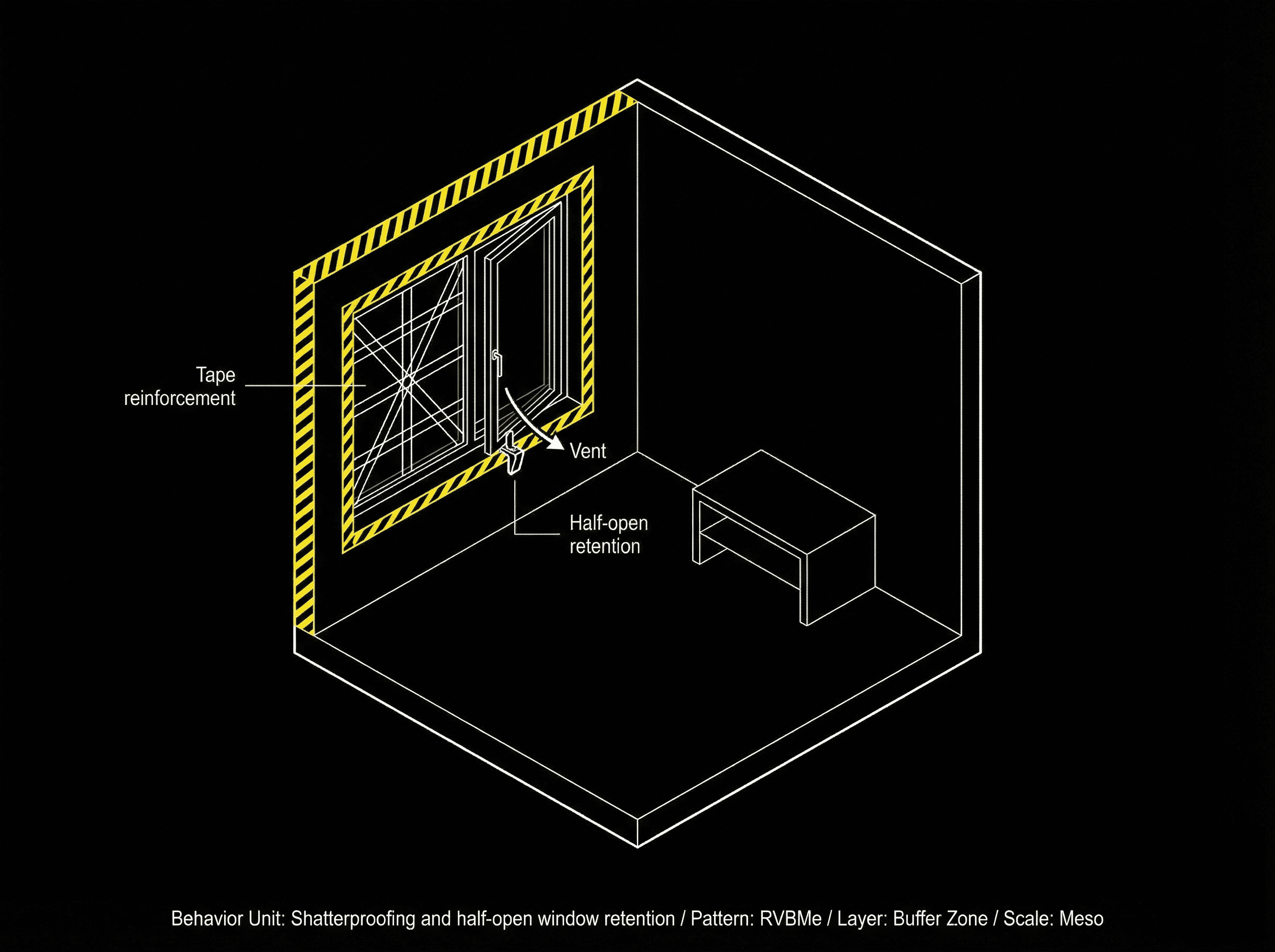 Tape reinforcement

Vent

Half-open retention

Behavior Unit: Shatterproofing and half-open window retention / Pattern: RVBMe / Layer: Buffer Zone / Scale: Meso