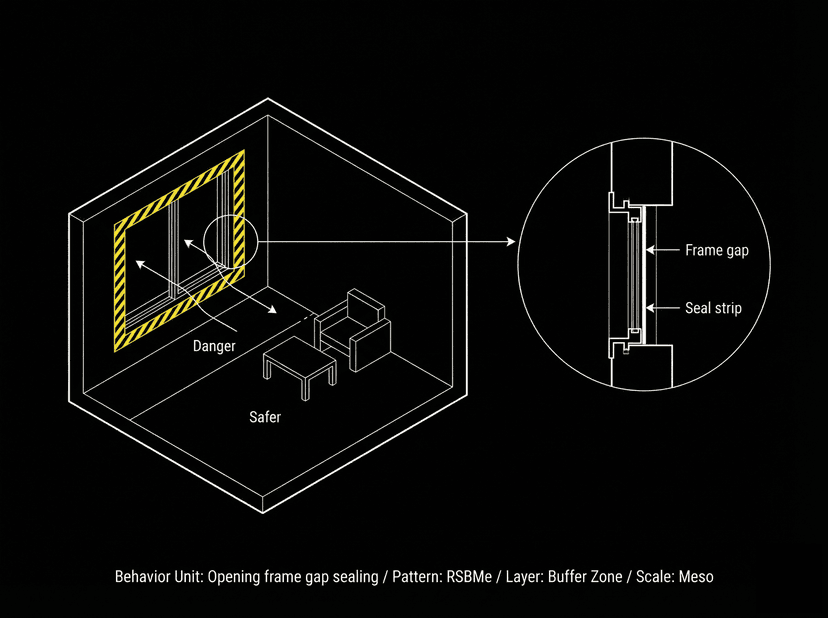 Danger

Safer

Frame gap

Seal strip

Behavior Unit: Opening frame gap sealing / Pattern: RSBMe / Layer: Buffer Zone / Scale: Meso